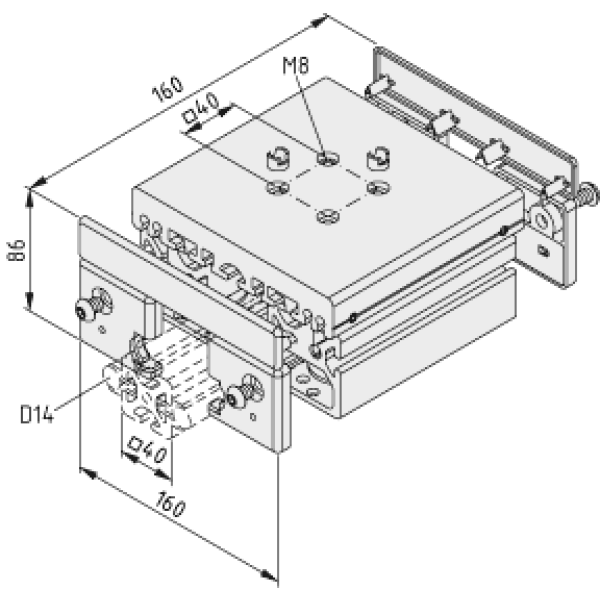 160
□40
M8
86
D14
□40
160