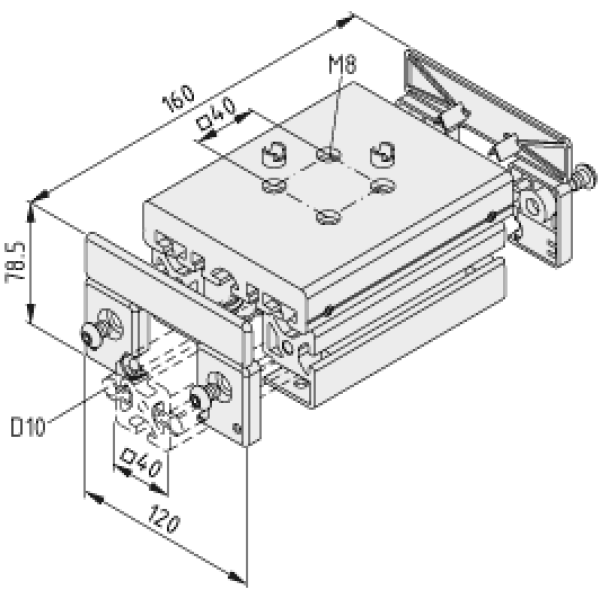 160
M8
□40
78.5
D10
□40
120